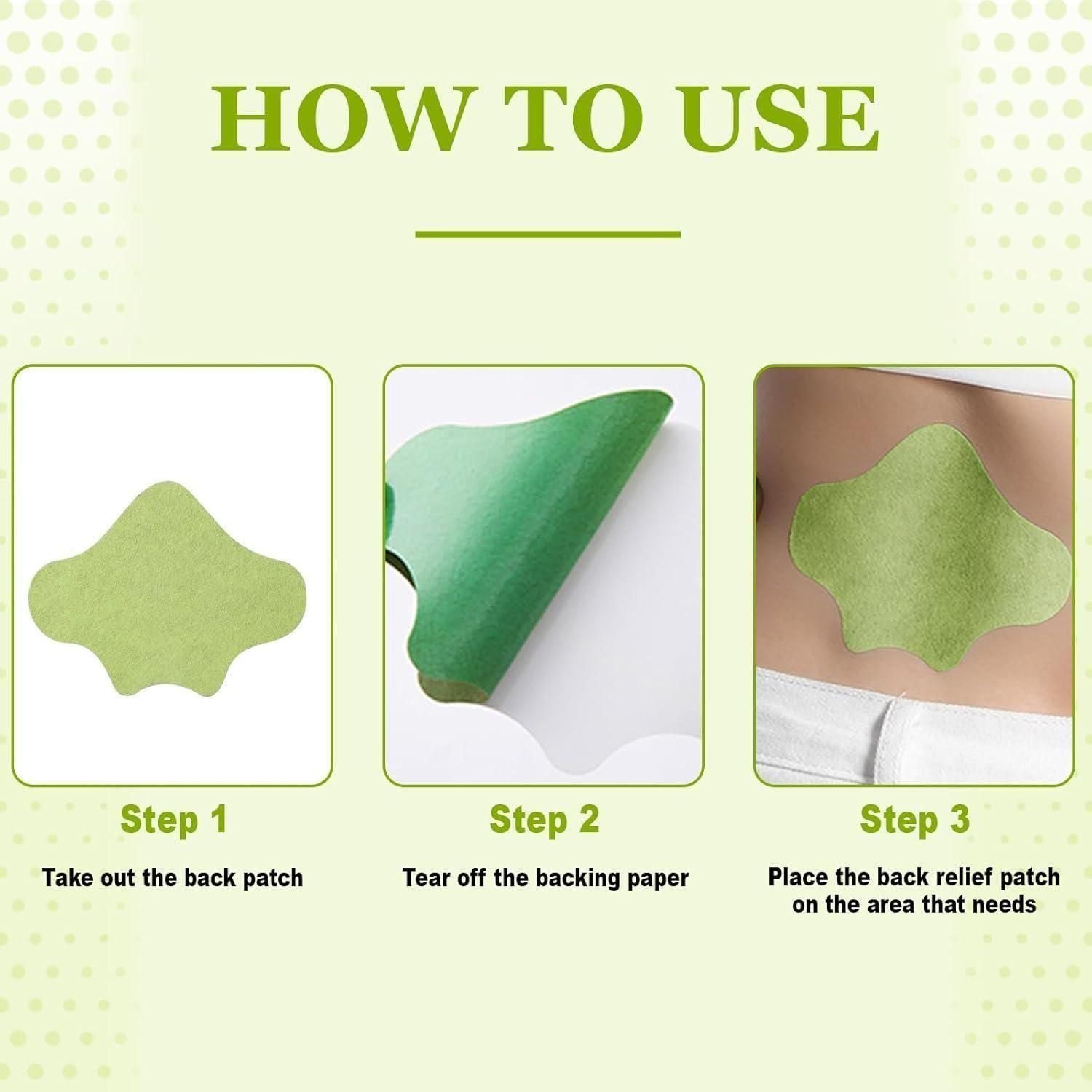 HOW TO USE

Step 1

Take out the back patch

Step 2

Tear off the backing paper

Step 3

Place the back relief patch on the area that needs