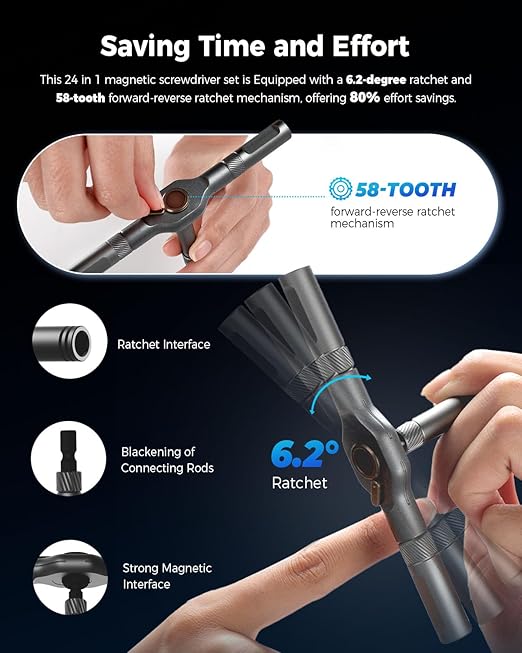 Saving Time and Effort

This 24 in 1 magnetic screwdriver set is Equipped with a 6.2-degree ratchet and 58-tooth forward-reverse ratchet mechanism, offering 80% effort savings.

58-TOOTH
forward-reverse ratchet mechanism

Ratchet Interface

Blackening of Connecting Rods

Strong Magnetic Interface

6.2°
Ratchet